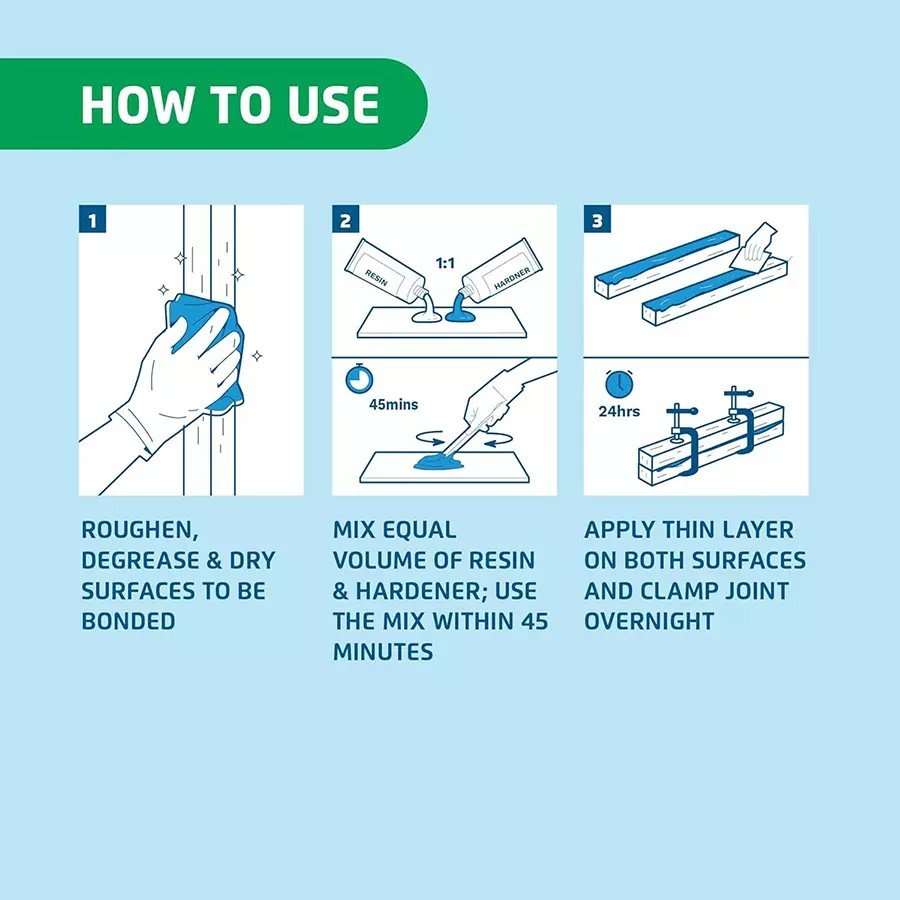 HOW TO USE

1

ROUGHEN, DEGREASE & DRY SURFACES TO BE BONDED

2

RESIN

1:1

HARDNER

45mins

MIX EQUAL VOLUME OF RESIN & HARDENER; USE THE MIX WITHIN 45 MINUTES

3

24hrs

APPLY THIN LAYER ON BOTH SURFACES AND CLAMP JOINT OVERNIGHT